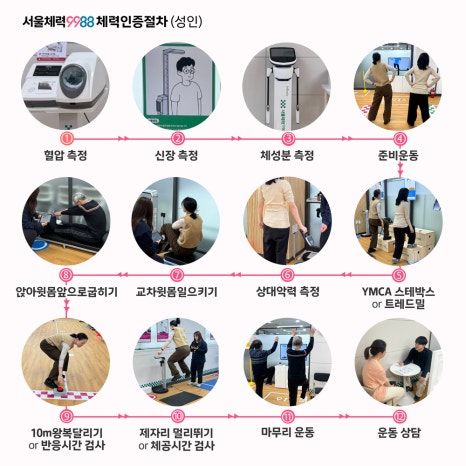 서울체력9988 체력인증절차 (성인)

①
혈압 측정

②
신장 측정

③
체성분 측정

④
준비운동

⑤
YMCA 스테박스 or 트레드밀

⑥
상대악력 측정

⑦
교차윗몸일으키기

⑧
앉아윗몸앞으로굽히기

⑨
10m왕복달리기 or 반응시간 검사

⑩
제자리 멀리뛰기 or 체공시간 검사

⑪
마무리 운동

⑫
운동 상담