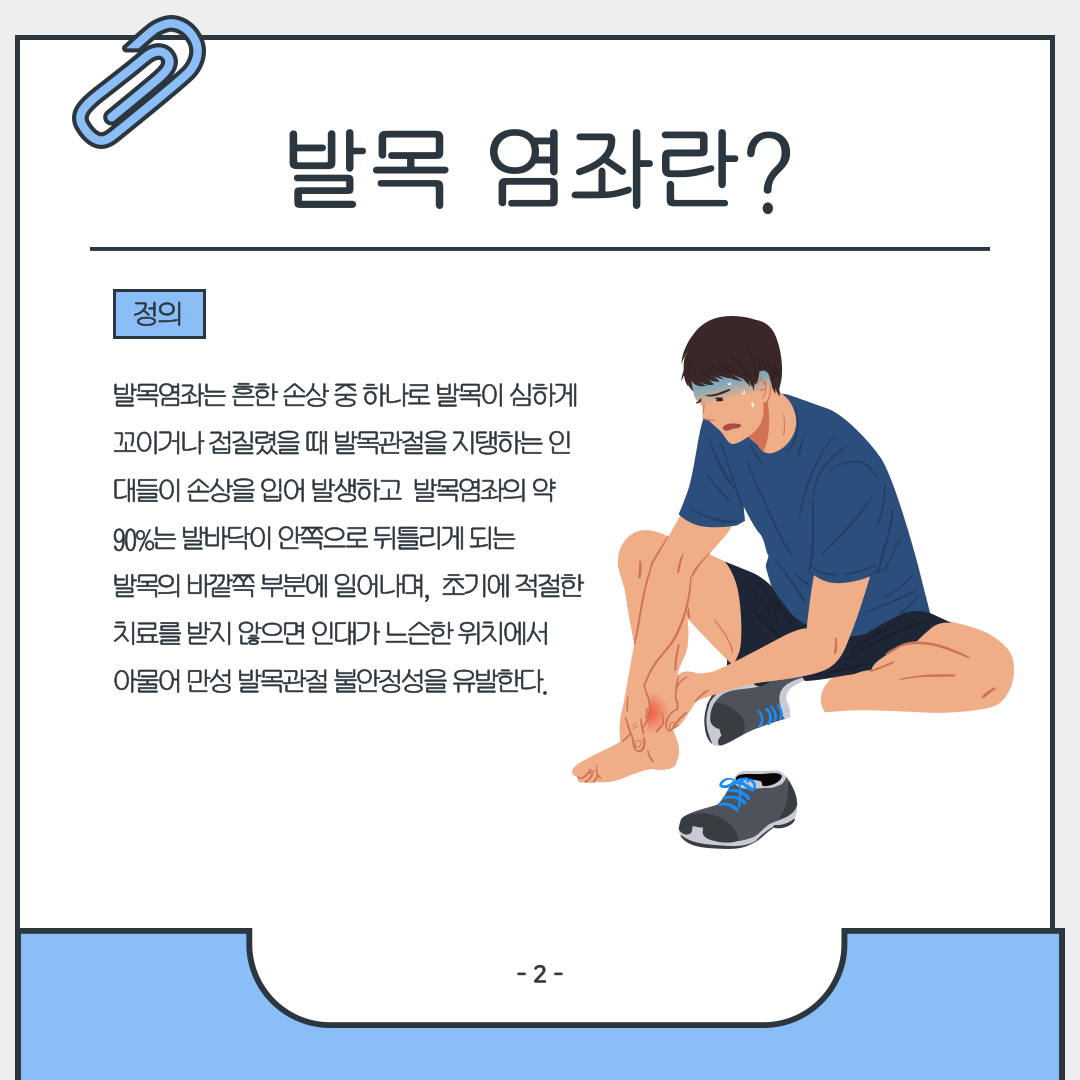 발목 염좌란?

정의

발목염좌는 흔한 손상 중 하나로 발목이 심하게 꼬이거나 접질렸을 때 발목관절을 지탱하는 인대들이 손상을 입어 발생하고 발목염좌의 약 90%는 발바닥이 안쪽으로 뒤틀리게 되는 발목의 바깥쪽 부분에 일어나며, 초기에 적절한 치료를 받지 않으면 인대가 느슨한 위치에서 아물어 만성 발목관절 불안정성을 유발한다.

- 2 -